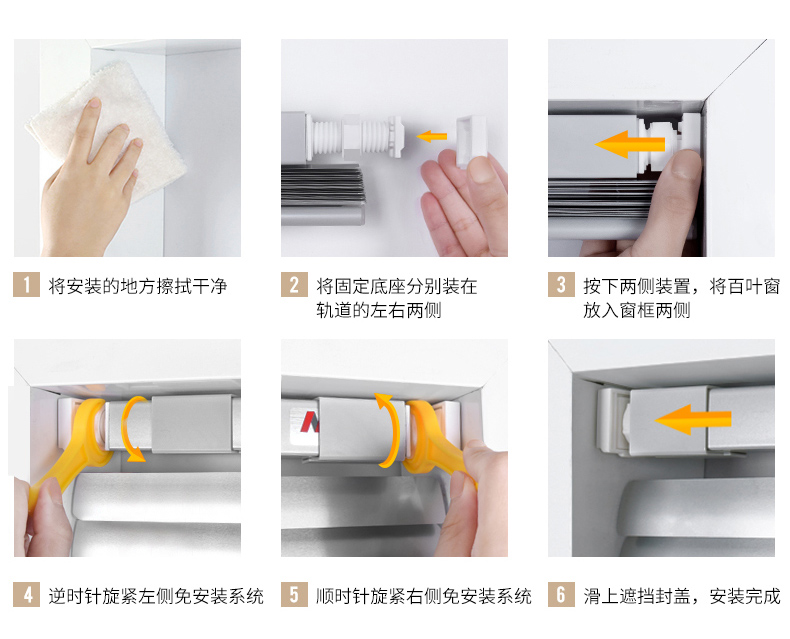 1 将安装的地方擦拭干净

2 将固定底座分别装在轨道的左右两侧

3 按下两侧装置，将百叶窗放入窗框两侧

4 逆时针旋紧左侧免安装系统

5 顺时针旋紧右侧免安装系统

6 滑上遮挡封盖，安装完成