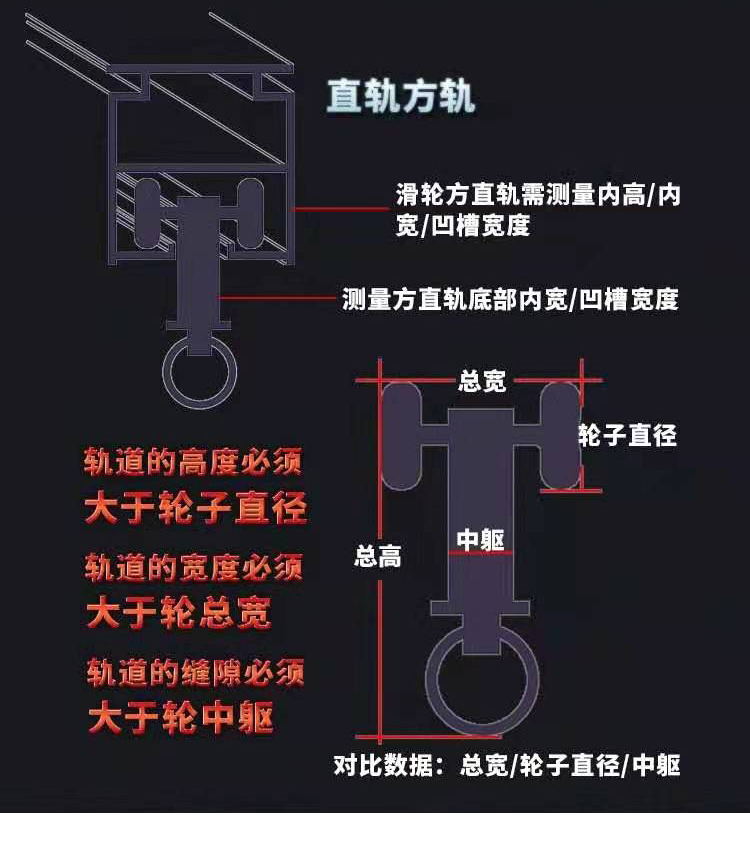 直轨方轨

滑轮方直轨需测量内高/内宽/凹槽宽度

测量方直轨底部内宽/凹槽宽度

总宽

轮子直径

中躯

总高

轨道的高度必须
大于轮子直径

轨道的宽度必须
大于轮总宽

轨道的缝隙必须
大于轮中躯

对比数据：总宽/轮子直径/中躯