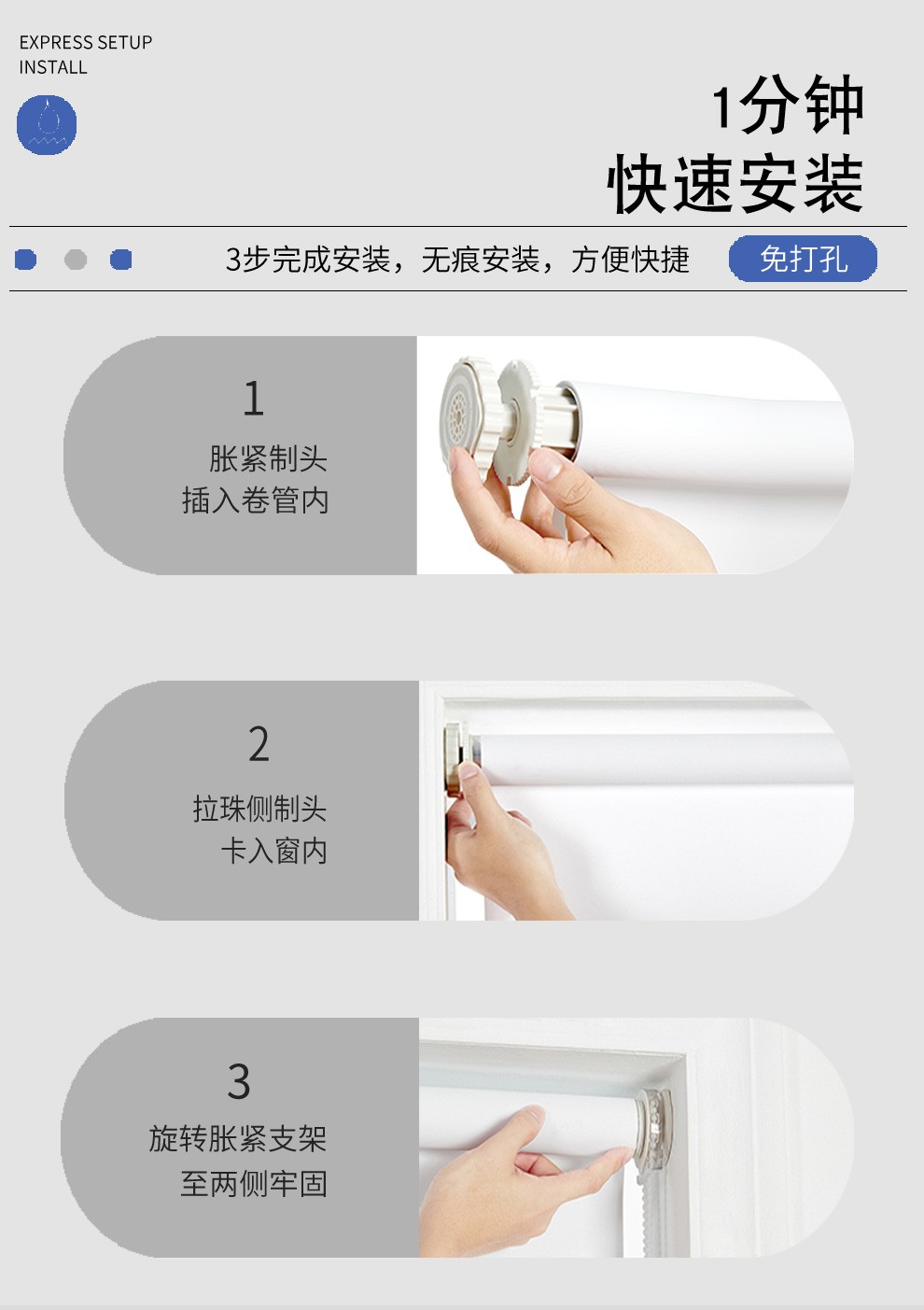 EXPRESS SETUP
INSTALL

1分钟
快速安装

3步完成安装，无痕安装，方便快捷 免打孔

1
胀紧制头
插入卷管内

2
拉珠侧制头
卡入窗内

3
旋转胀紧支架
至两侧牢固