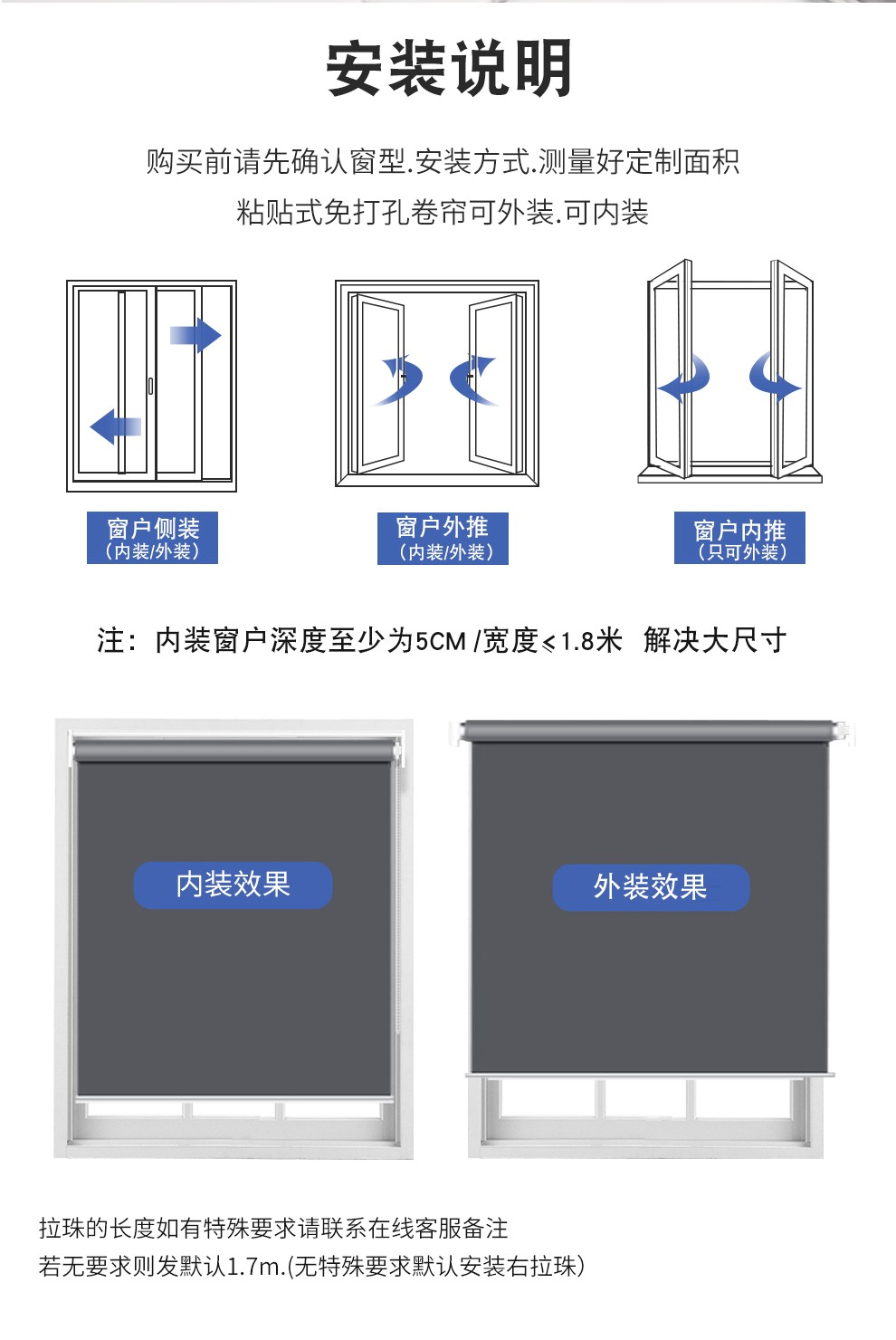 安装说明

购买前请先确认窗型.安装方式.测量好定制面积
粘贴式免打孔卷帘可外装.可内装

窗户侧装
（内装/外装）

窗户外推
（内装/外装）

窗户内推
（只可外装）

注：内装窗户深度至少为5CM /宽度≤1.8米  解决大尺寸

内装效果

外装效果

拉珠的长度如有特殊要求请联系在线客服备注
若无要求则发默认1.7m.(无特殊要求默认安装右拉珠)