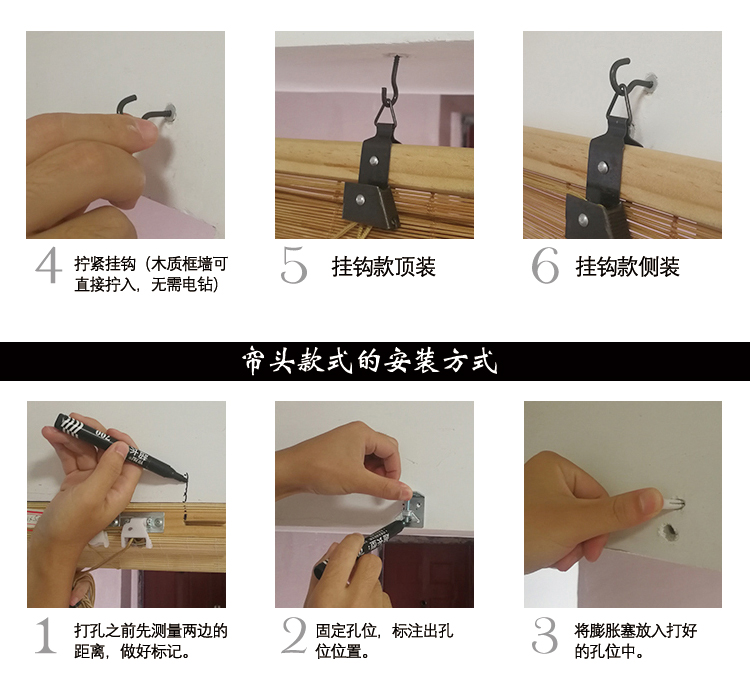 4 拧紧挂钩（木质框墙可直接拧入，无需电钻）

5 挂钩款顶装

6 挂钩款侧装

帘头款式的安装方式

1 打孔之前先测量两边的距离，做好标记。

2 固定孔位，标注出孔位位置。

3 将膨胀塞放入打好的孔位中。