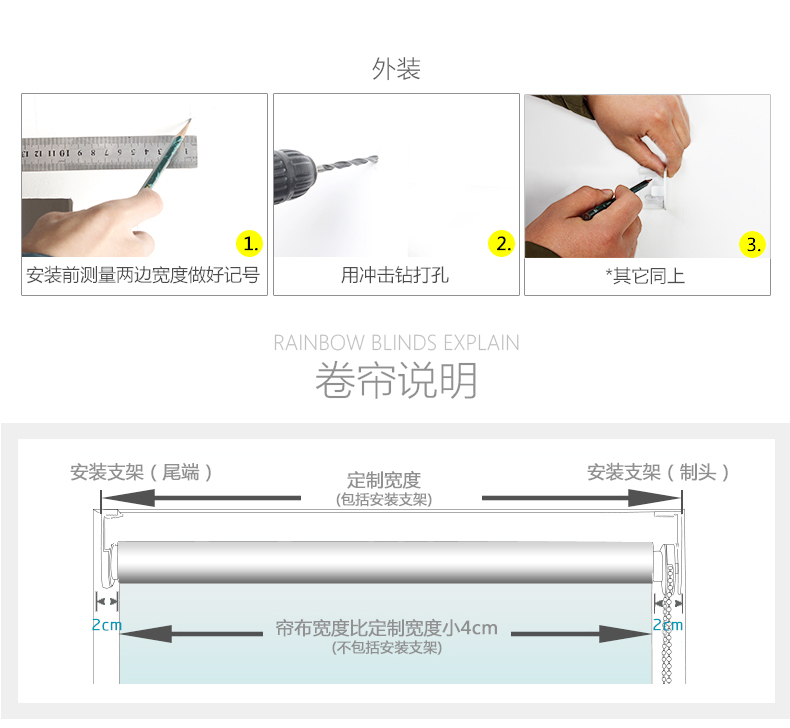 外装

1.
安装前测量两边宽度做好记号

2.
用冲击钻打孔

3.
*其它同上

RAINBOW BLINDS EXPLAIN
卷帘说明

安装支架（尾端）

定制宽度
(包括安装支架)

安装支架（制头）

2cm

帘布宽度比定制宽度小4cm
(不包括安装支架)

2cm