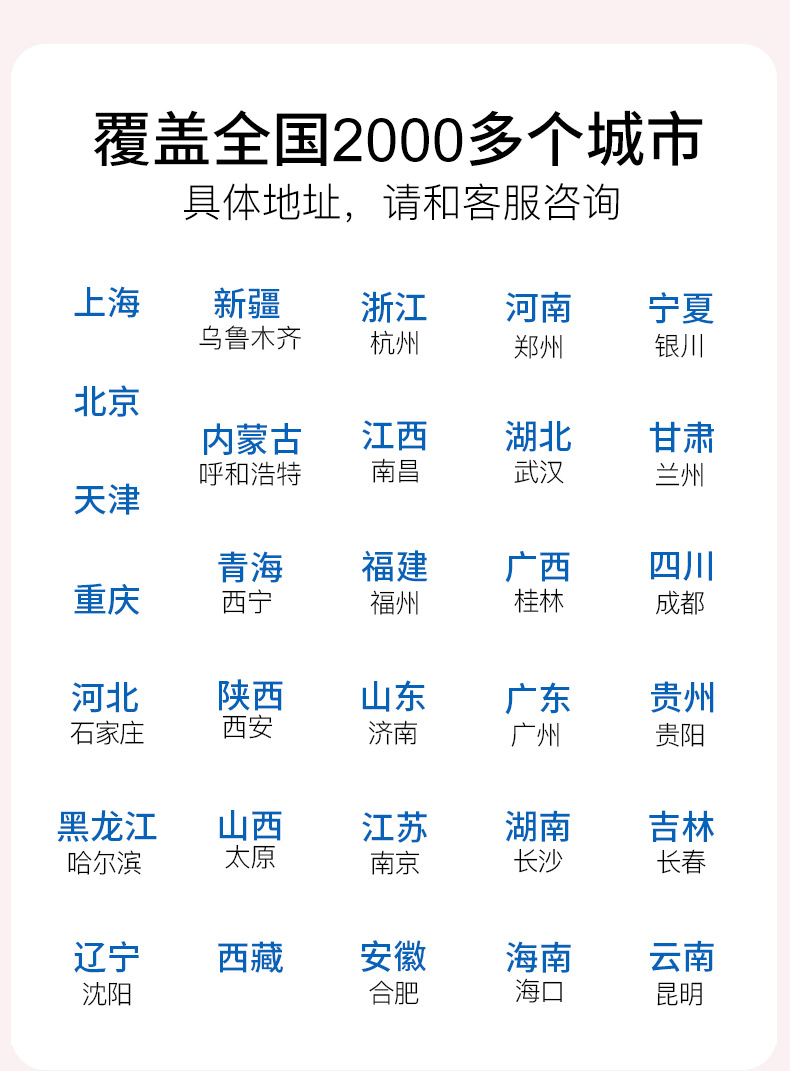 覆盖全国2000多个城市

具体地址，请和客服咨询

上海

北京

天津

重庆

河北
石家庄

黑龙江
哈尔滨

辽宁
沈阳

新疆
乌鲁木齐

内蒙古
呼和浩特

青海
西宁

陕西
西安

山西
太原

西藏

浙江
杭州

江西
南昌

福建
福州

山东
济南

江苏
南京

安徽
合肥

河南
郑州

湖北
武汉

广西
桂林

广东
广州

湖南
长沙

海南
海口

宁夏
银川

甘肃
兰州

四川
成都

贵州
贵阳

吉林
长春

云南
昆明