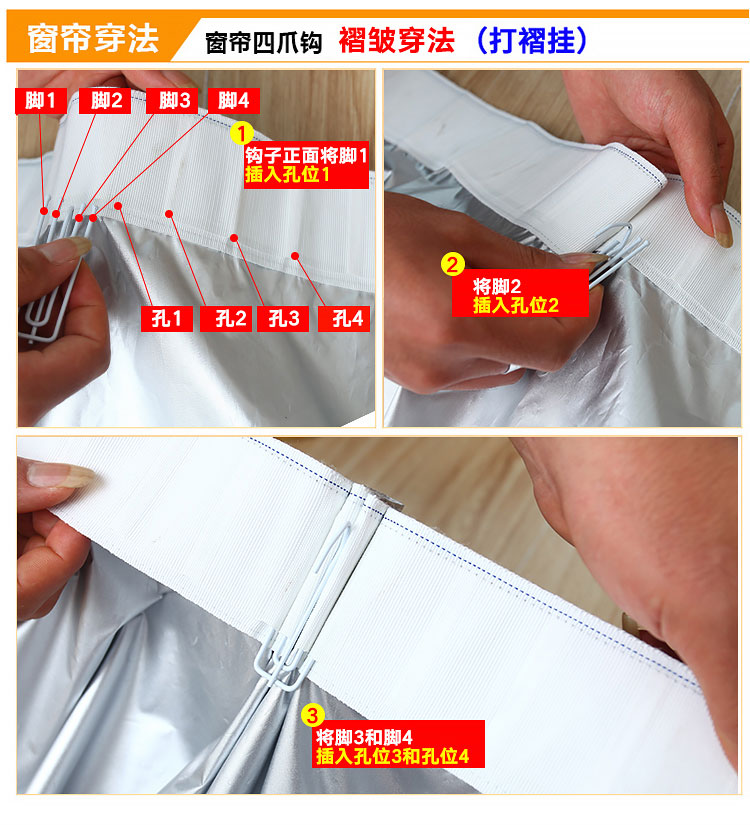 窗帘穿法 窗帘四爪钩 褶皱穿法 （打褶挂）

脚1 脚2 脚3 脚4

1 钩子正面将脚1 插入孔位1

孔1 孔2 孔3 孔4

2 将脚2 插入孔位2

3 将脚3和脚4 插入孔位3和孔位4