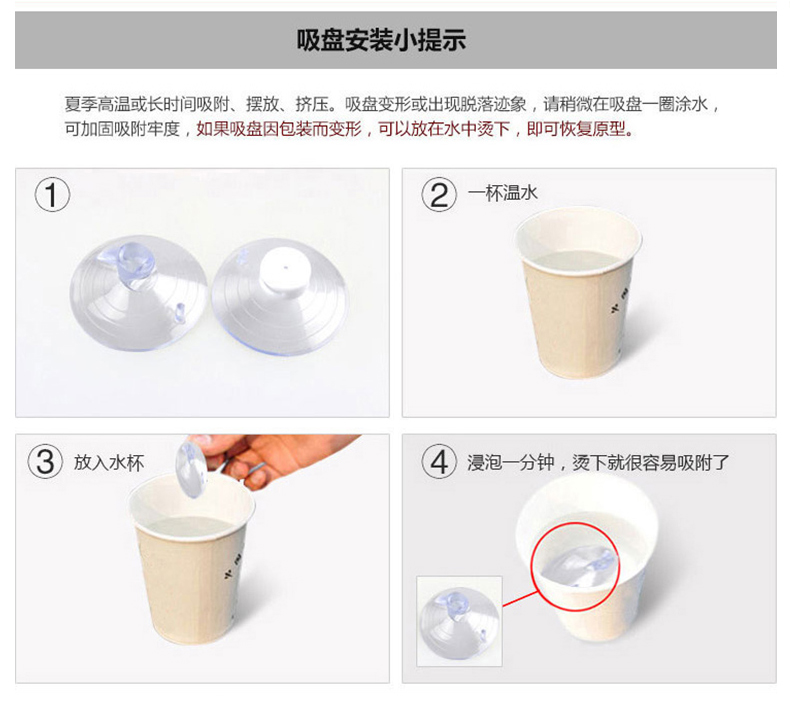 吸盘安装小提示

夏季高温或长时间吸附、摆放、挤压。吸盘变形或出现脱落迹象，请稍微在吸盘一圈涂水，可加固吸附牢度，如果吸盘因包装而变形，可以放在水中烫下，即可恢复原型。

①

② 一杯温水

③ 放入水杯

④ 浸泡一分钟，烫下就很容易吸附了