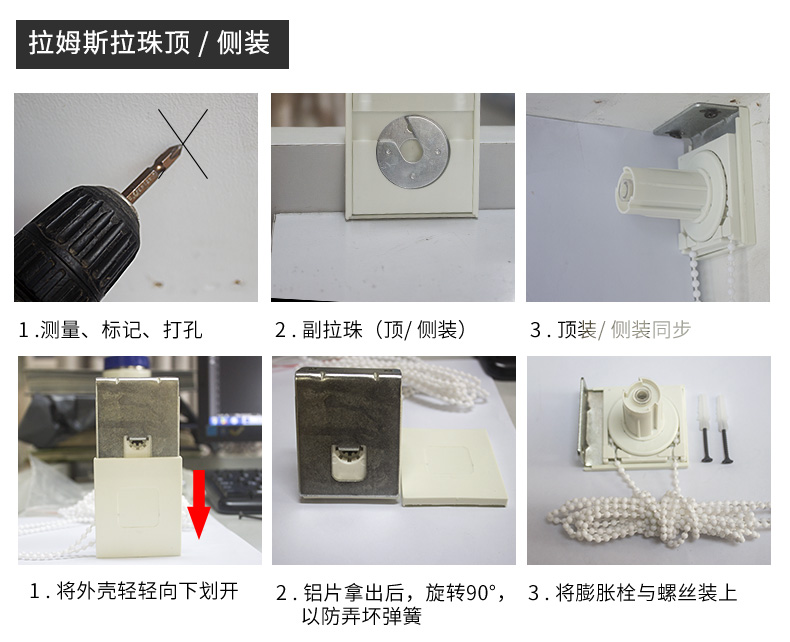 拉姆斯拉珠顶 / 侧装

1 .测量、标记、打孔

2 . 副拉珠（顶/ 侧装）

3 . 顶装/ 侧装同步

1 . 将外壳轻轻向下划开

2 . 铝片拿出后，旋转90°，以防弄坏弹簧

3 . 将膨胀栓与螺丝装上