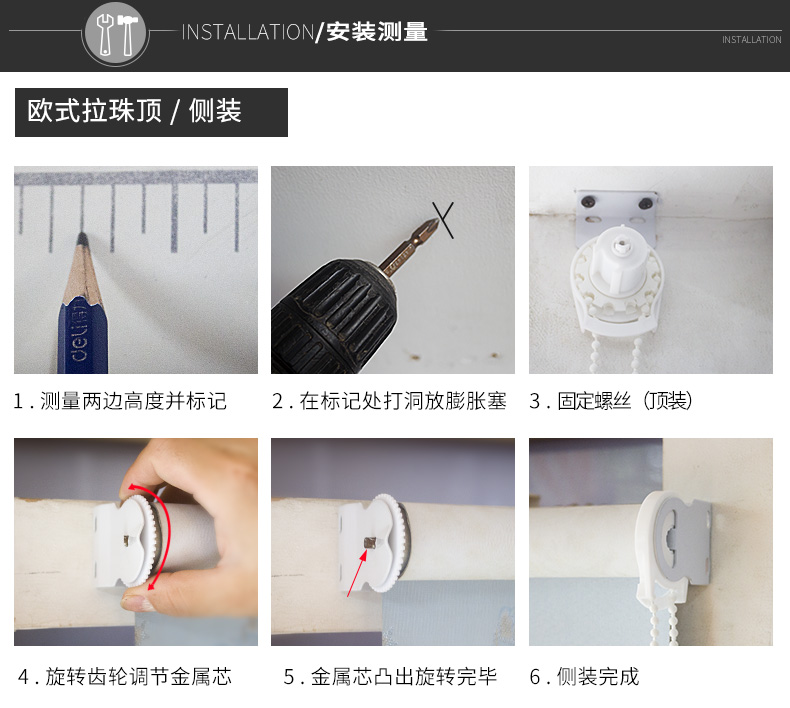 INSTALLATION/安装测量

INSTALLATION

欧式拉珠顶 / 侧装

deli

1 . 测量两边高度并标记

2 . 在标记处打洞放膨胀塞

3 . 固定螺丝（顶装）

4 . 旋转齿轮调节金属芯

5 . 金属芯凸出旋转完毕

6 . 侧装完成