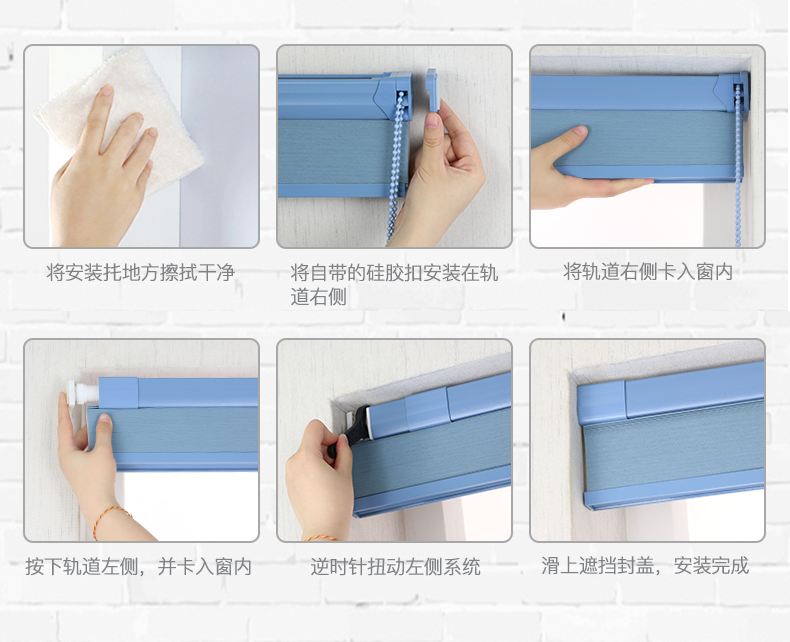 将安装托地方擦拭干净

将自带的硅胶扣安装在轨道右侧

将轨道右侧卡入窗内

按下轨道左侧，并卡入窗内

逆时针扭动左侧系统

滑上遮挡封盖，安装完成