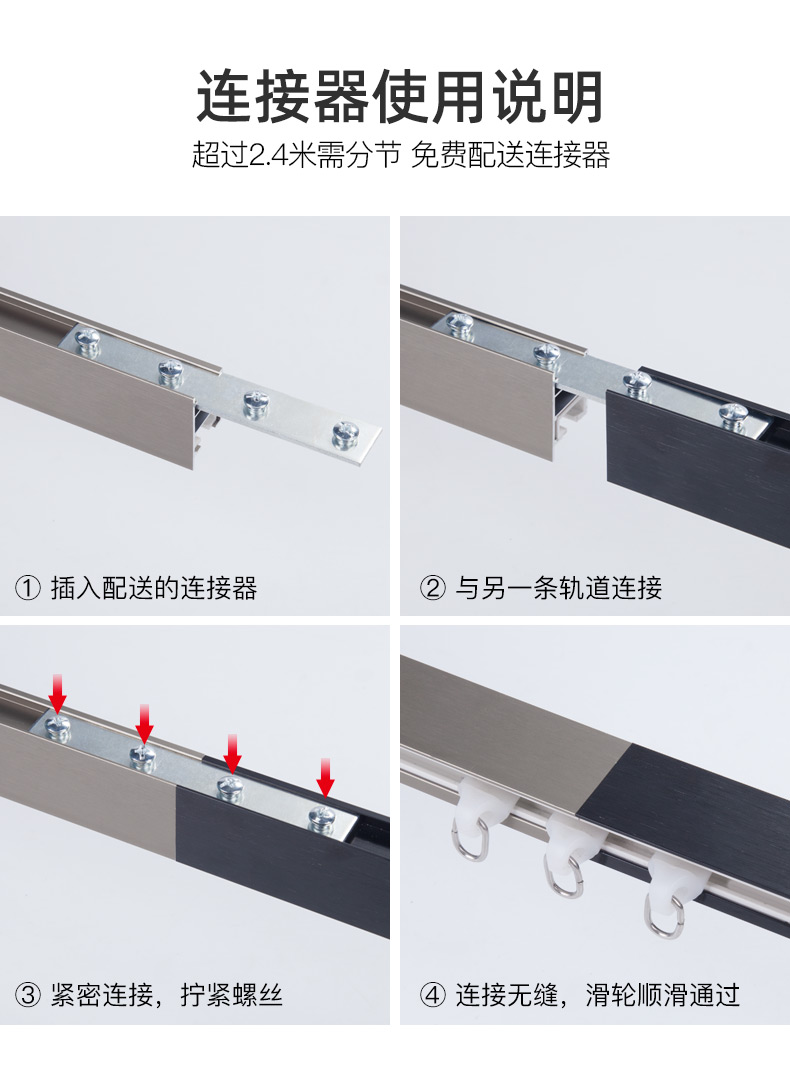 连接器使用说明
超过2.4米需分节 免费配送连接器

① 插入配送的连接器

② 与另一条轨道连接

③ 紧密连接，拧紧螺丝

④ 连接无缝，滑轮顺滑通过