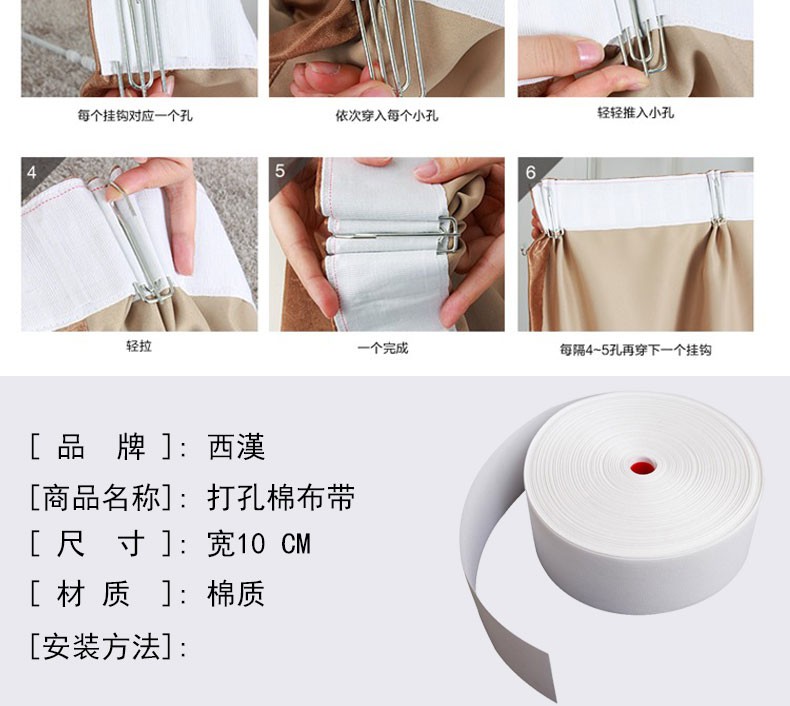 每个挂钩对应一个孔

依次穿入每个小孔

轻轻推入小孔

4

轻拉

5

一个完成

6

每隔4~5孔再穿下一个挂钩

[ 品　牌 ]: 西漢

[商品名称]: 打孔棉布带

[ 尺　寸 ]: 宽10 CM

[ 材 质 ]: 棉质

[安装方法]: