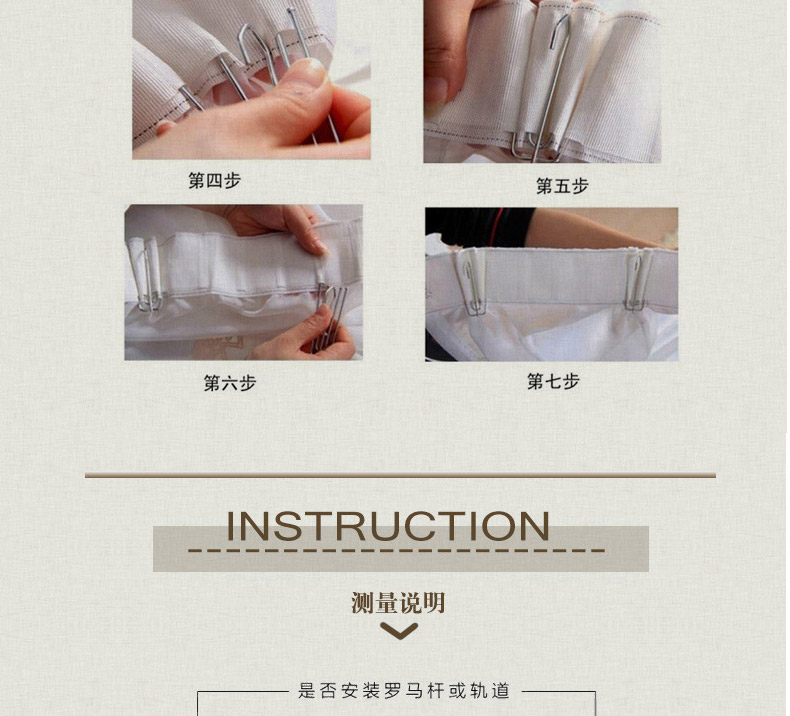 第四步

第五步

第六步

第七步

INSTRUCTION

测量说明

是否安装罗马杆或轨道