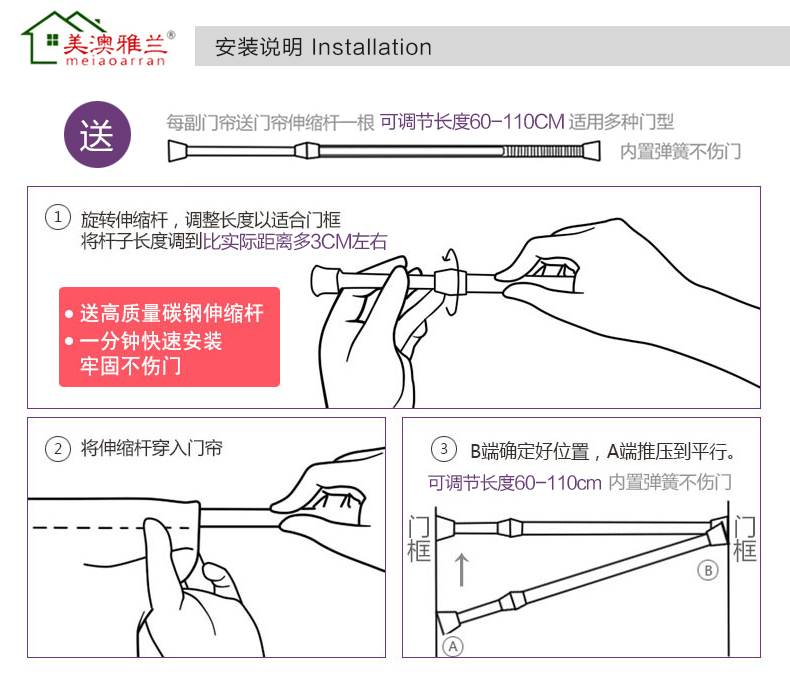 美澳雅兰®
meiaoarran

安装说明 Installation

送

每副门帘送门帘伸缩杆一根 可调节长度60-110CM 适用多种门型

内置弹簧不伤门

① 旋转伸缩杆，调整长度以适合门框
将杆子长度调到比实际距离多3CM左右

• 送高质量碳钢伸缩杆
• 一分钟快速安装
牢固不伤门

② 将伸缩杆穿入门帘

③ B端确定好位置，A端推压到平行。
可调节长度60-110cm 内置弹簧不伤门

门框

门框

B

A