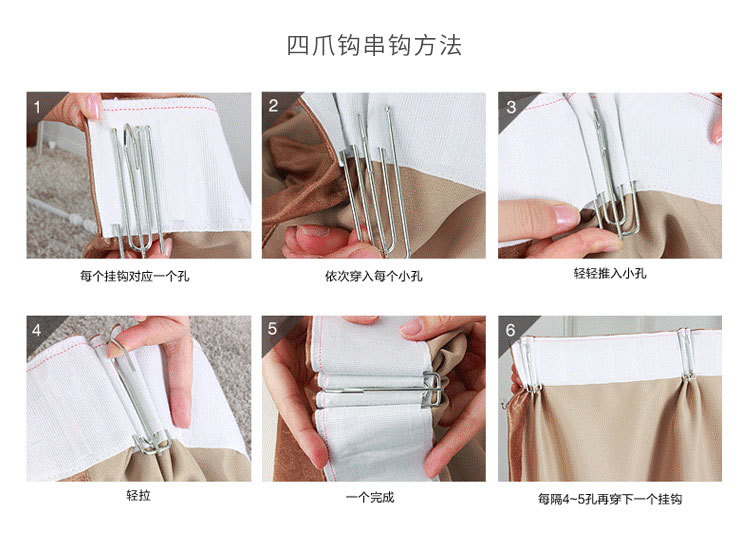 四爪钩串钩方法

1
每个挂钩对应一个孔

2
依次穿入每个小孔

3
轻轻推入小孔

4
轻拉

5
一个完成

6
每隔4~5孔再穿下一个挂钩