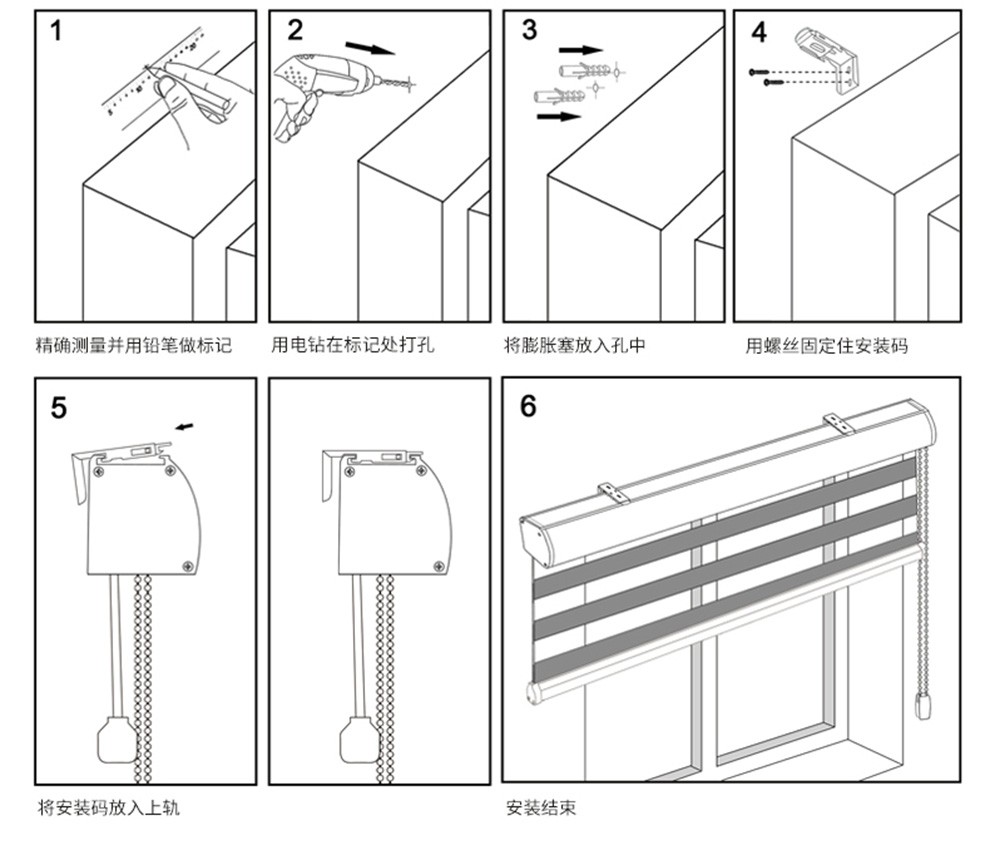 1

精确测量并用铅笔做标记

2

用电钻在标记处打孔

3

将膨胀塞放入孔中

4

用螺丝固定住安装码

5

将安装码放入上轨

6

安装结束