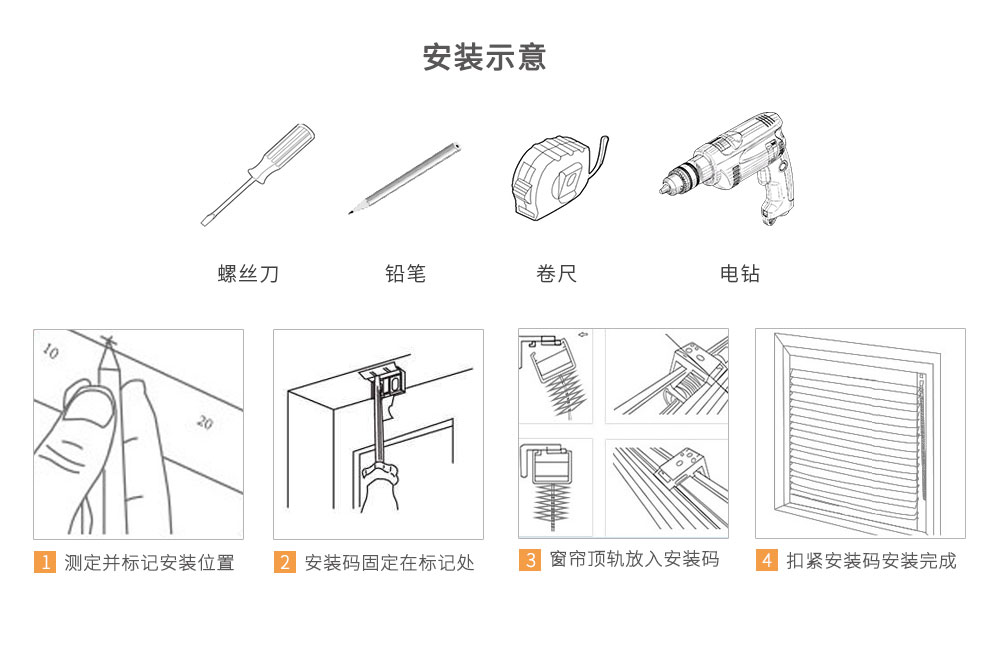 安装示意

螺丝刀

铅笔

卷尺

电钻

10

20

1 测定并标记安装位置

2 安装码固定在标记处

3 窗帘顶轨放入安装码

4 扣紧安装码安装完成