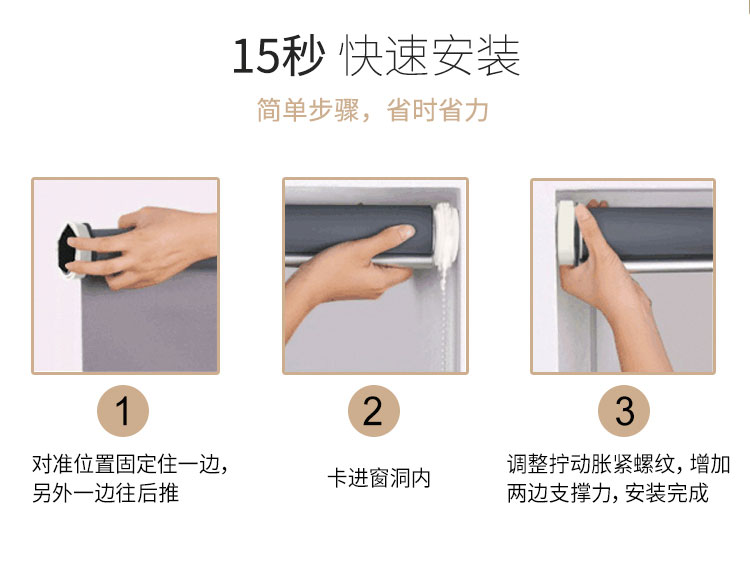 15秒 快速安装

简单步骤，省时省力

1

对准位置固定住一边，另外一边往后推

2

卡进窗洞内

3

调整拧动胀紧螺纹，增加两边支撑力，安装完成