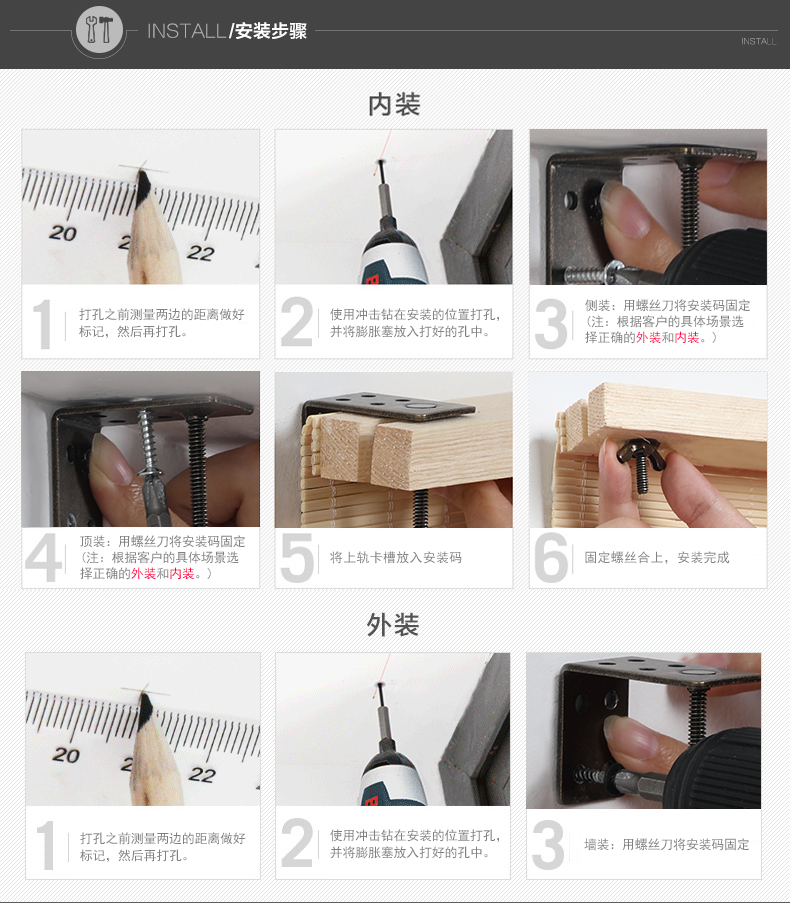 INSTALL/安装步骤

INSTALL

内装

20 22

1 打孔之前测量两边的距离做好标记，然后再打孔。

2 使用冲击钻在安装的位置打孔，并将膨胀塞放入打好的孔中。

3 侧装：用螺丝刀将安装码固定（注：根据客户的具体场景选择正确的外装和内装。）

4 顶装：用螺丝刀将安装码固定（注：根据客户的具体场景选择正确的外装和内装。）

5 将上轨卡槽放入安装码

6 固定螺丝合上，安装完成

外装

20 22

1 打孔之前测量两边的距离做好标记，然后再打孔。

2 使用冲击钻在安装的位置打孔，并将膨胀塞放入打好的孔中。

3 墙装：用螺丝刀将安装码固定