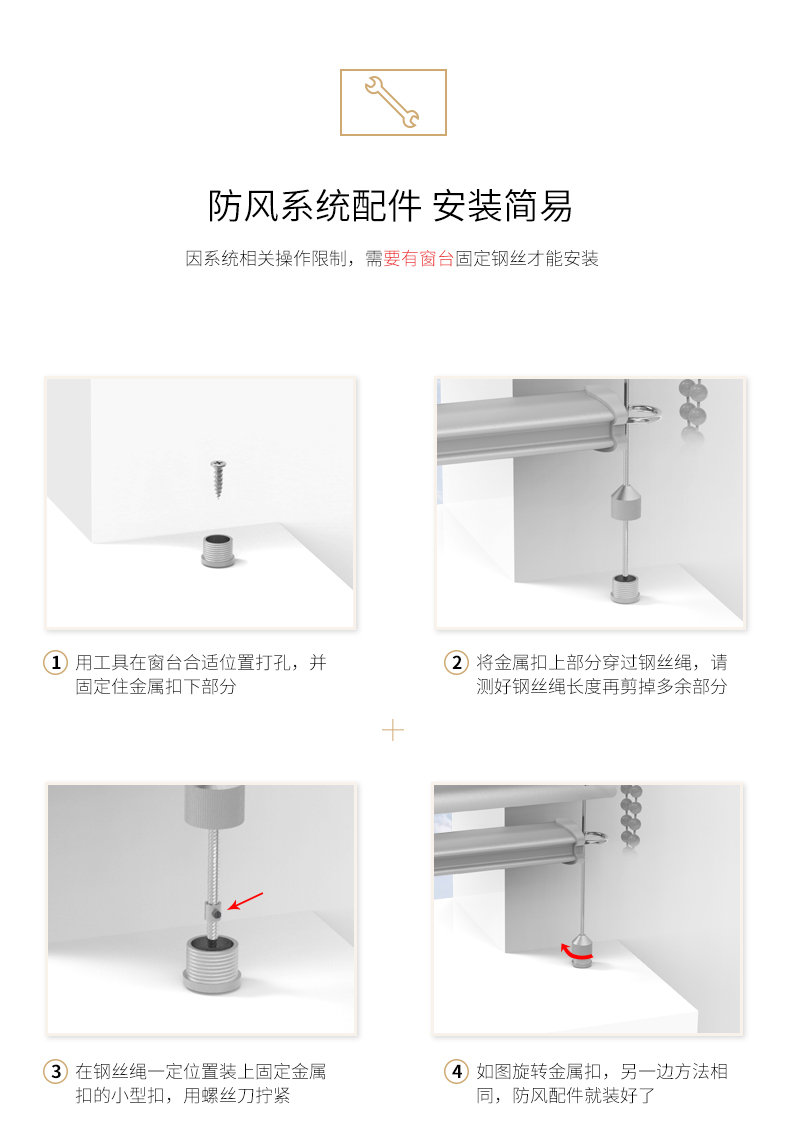 防风系统配件 安装简易

因系统相关操作限制，需要有窗台固定钢丝才能安装

1 用工具在窗台合适位置打孔，并固定住金属扣下部分

2 将金属扣上部分穿过钢丝绳，请测好钢丝绳长度再剪掉多余部分

3 在钢丝绳一定位置装上固定金属扣的小型扣，用螺丝刀拧紧

4 如图旋转金属扣，另一边方法相同，防风配件就装好了