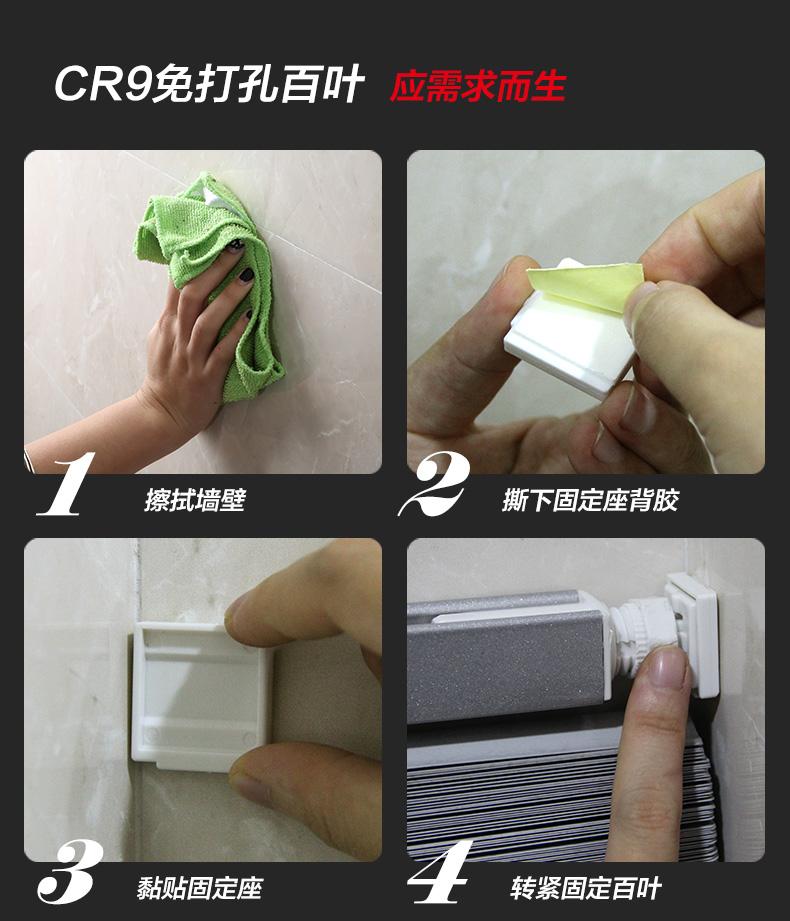 CR9免打孔百叶 应需求而生

1 擦拭墙壁

2 撕下固定座背胶

3 黏贴固定座

4 转紧固定百叶