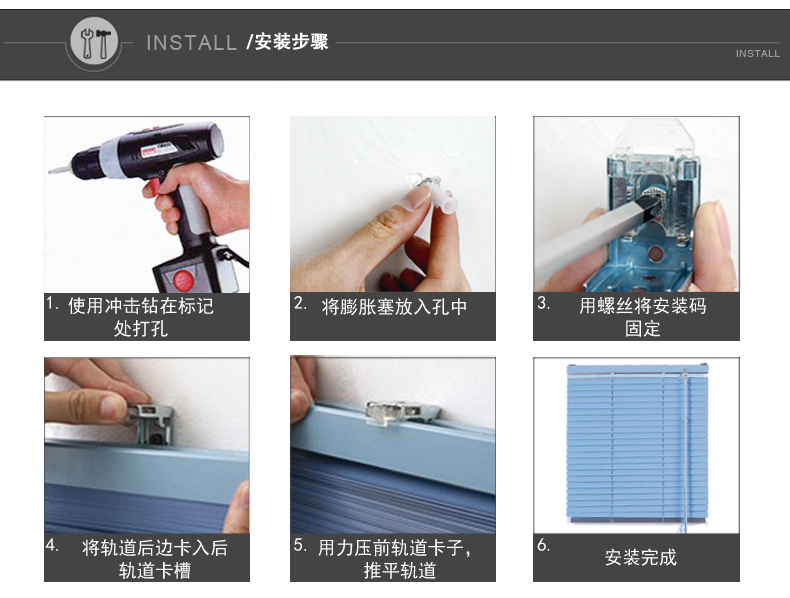 INSTALL /安装步骤

INSTALL

1. 使用冲击钻在标记处打孔

2. 将膨胀塞放入孔中

3. 用螺丝将安装码固定

4. 将轨道后边卡入后轨道卡槽

5. 用力压前轨道卡子，推平轨道

6. 安装完成