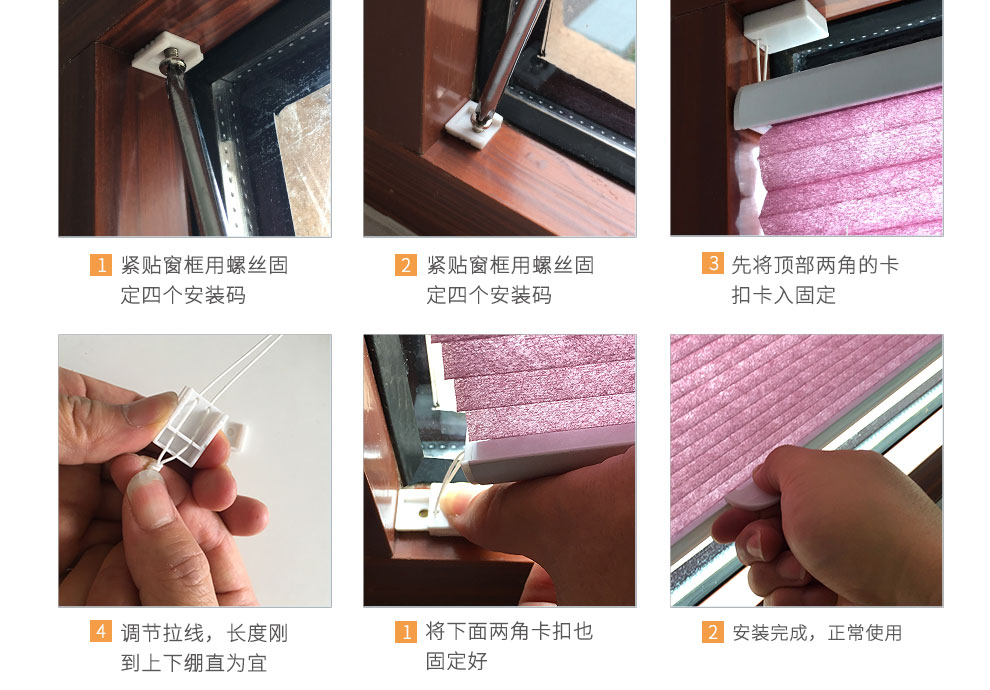 1 紧贴窗框用螺丝固定四个安装码

2 紧贴窗框用螺丝固定四个安装码

3 先将顶部两角的卡扣卡入固定

4 调节拉线，长度刚到上下绷直为宜

1 将下面两角卡扣也固定好

2 安装完成，正常使用