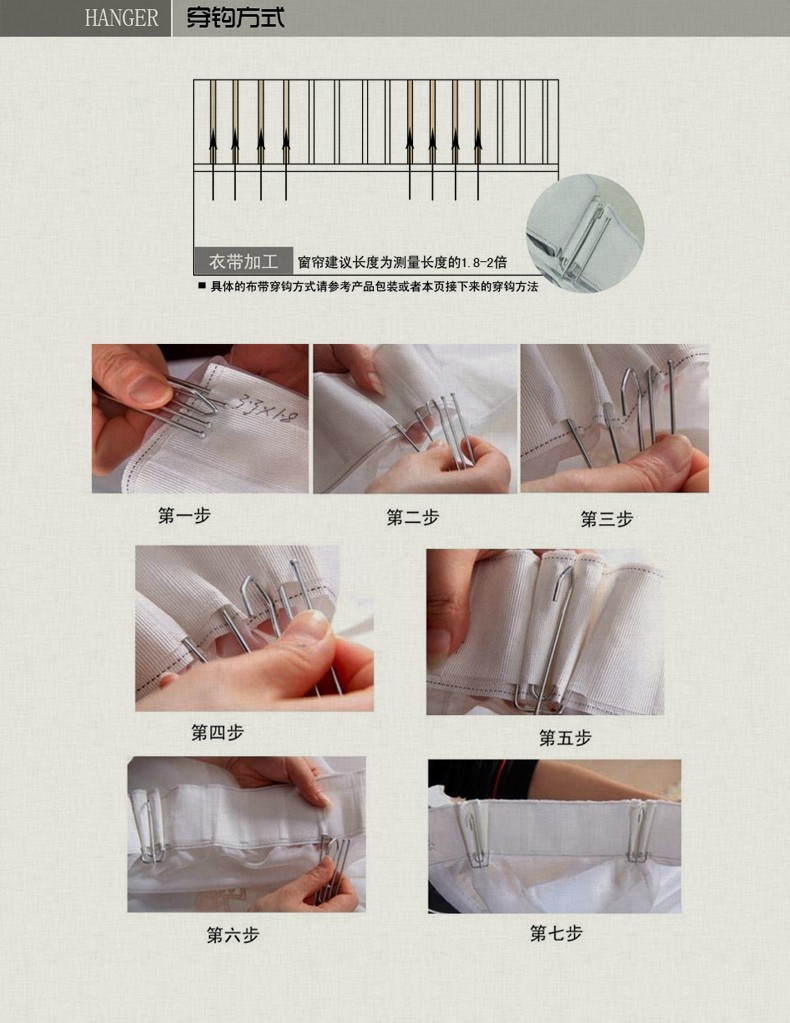 HANGER 穿钩方式

衣带加工 窗帘建议长度为测量长度的1.8-2倍

■ 具体的布带穿钩方式请参考产品包装或者本页接下来的穿钩方法

3.3×1.8

第一步

第二步

第三步

第四步

第五步

第六步

第七步