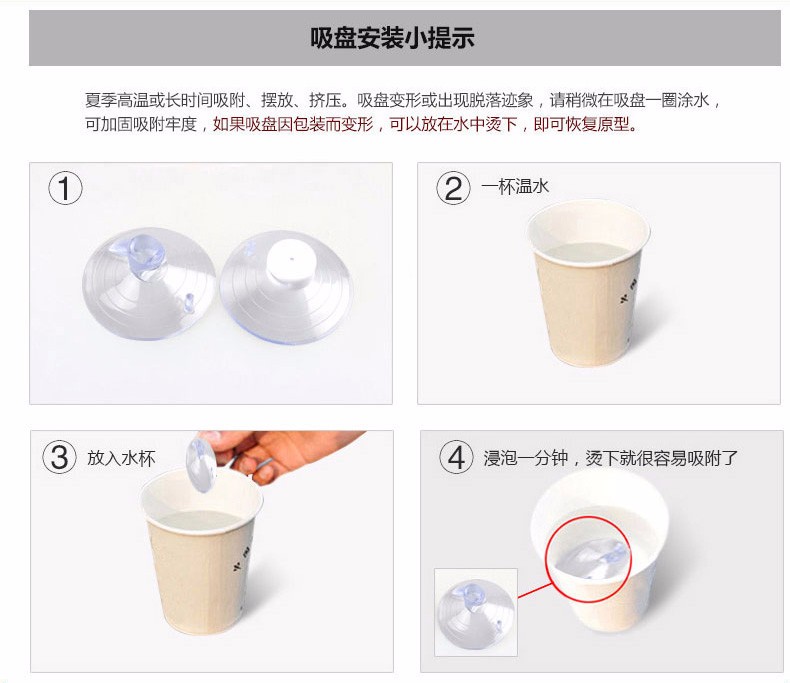 吸盘安装小提示

夏季高温或长时间吸附、摆放、挤压。吸盘变形或出现脱落迹象，请稍微在吸盘一圈涂水，可加固吸附牢度，如果吸盘因包装而变形，可以放在水中烫下，即可恢复原型。

①

② 一杯温水

③ 放入水杯

④ 浸泡一分钟，烫下就很容易吸附了