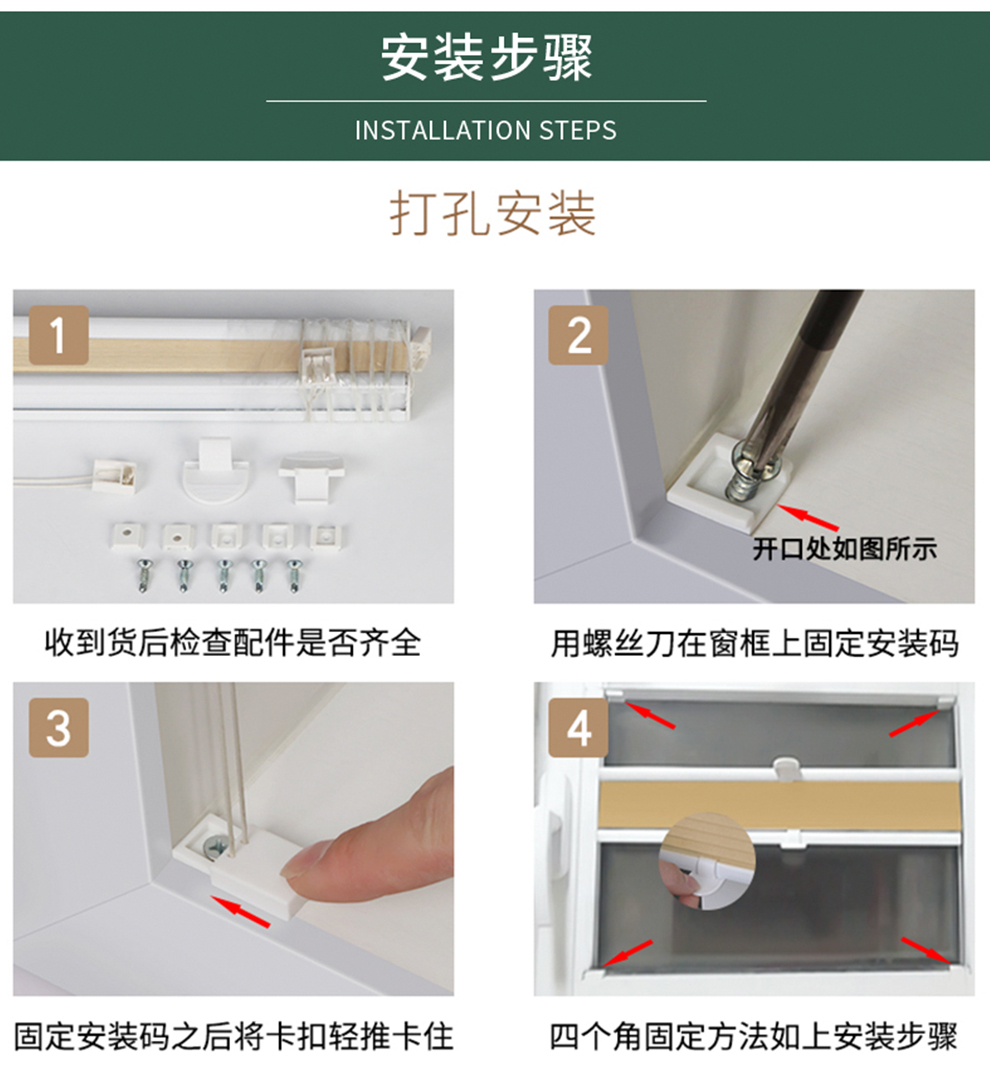 安装步骤
INSTALLATION STEPS

打孔安装

1
收到货后检查配件是否齐全

2
开口处如图所示
用螺丝刀在窗框上固定安装码

3
固定安装码之后将卡扣轻推卡住

4
四个角固定方法如上安装步骤