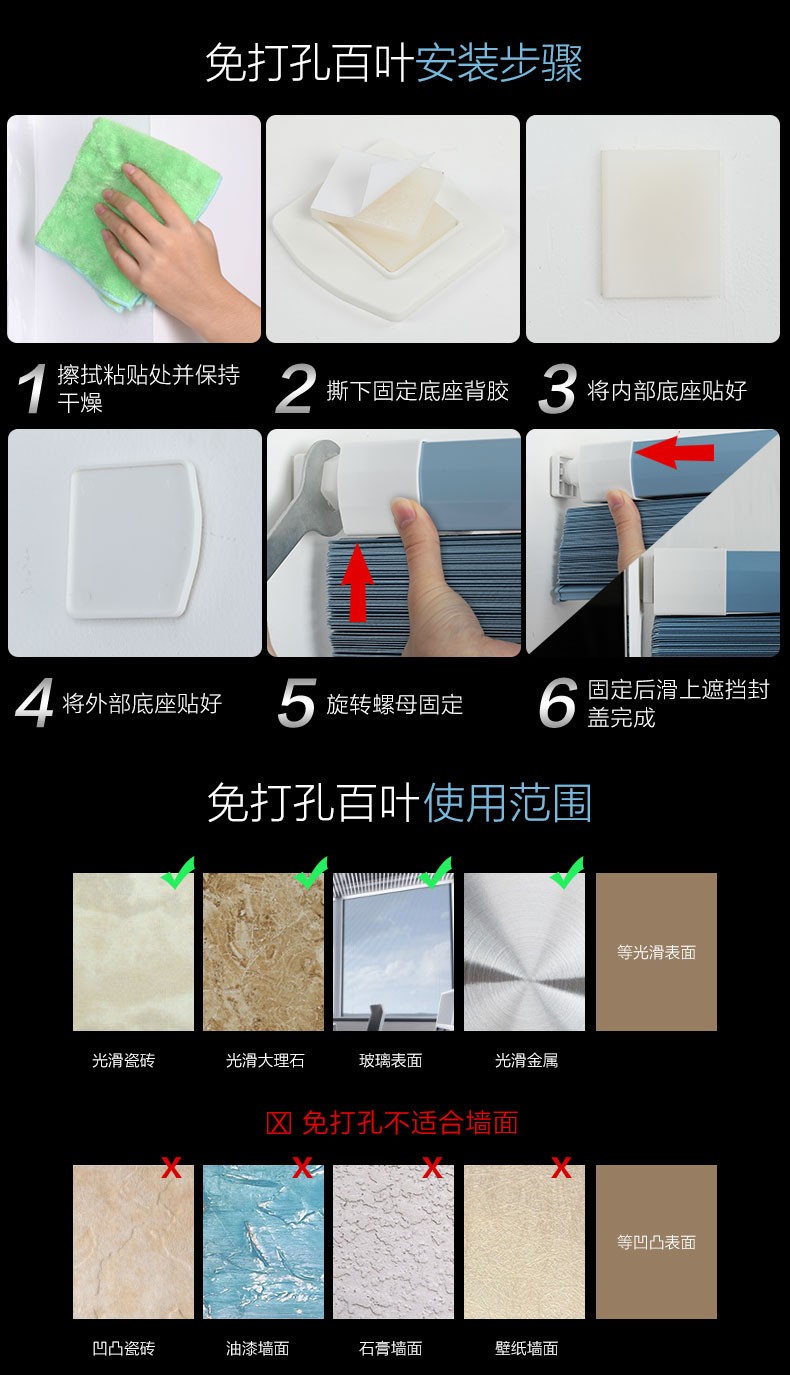 免打孔百叶安装步骤

1 擦拭粘贴处并保持干燥

2 撕下固定底座背胶

3 将内部底座贴好

4 将外部底座贴好

5 旋转螺母固定

6 固定后滑上遮挡封盖完成

免打孔百叶使用范围

等光滑表面

光滑瓷砖

光滑大理石

玻璃表面

光滑金属

☒ 免打孔不适合墙面

X X X X

等凹凸表面

凹凸瓷砖

油漆墙面

石膏墙面

壁纸墙面