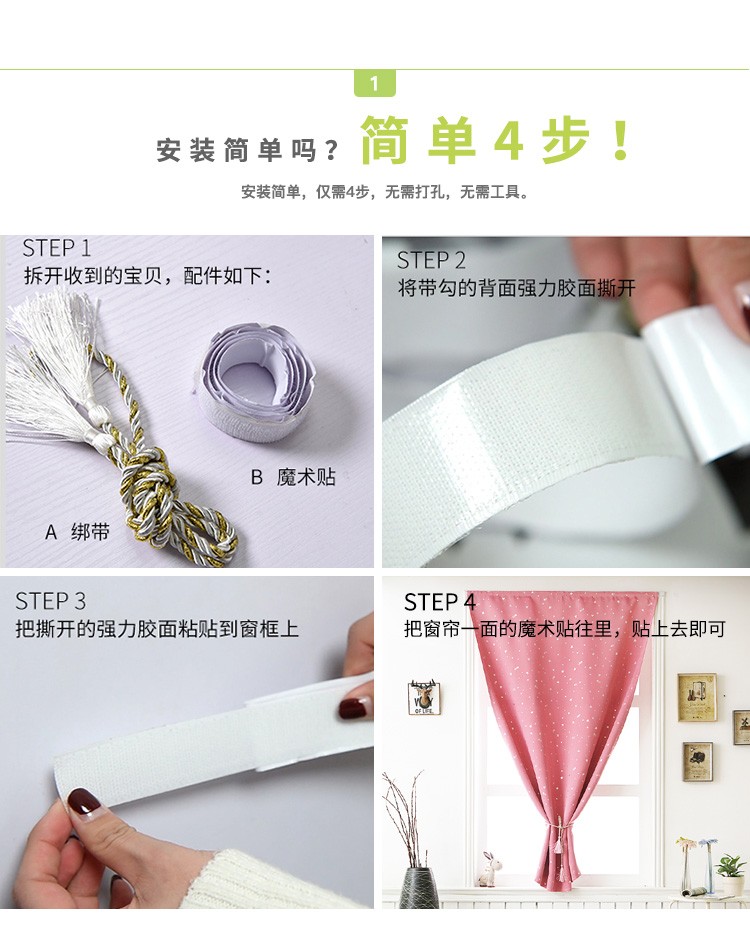 1

安装简单吗？简单4步！

安装简单，仅需4步，无需打孔，无需工具。

STEP 1
拆开收到的宝贝，配件如下：

B 魔术贴

A 绑带

STEP 2
将带勾的背面强力胶面撕开

STEP 3
把撕开的强力胶面粘贴到窗框上

STEP 4
把窗帘一面的魔术贴往里，贴上去即可

OF LIFE