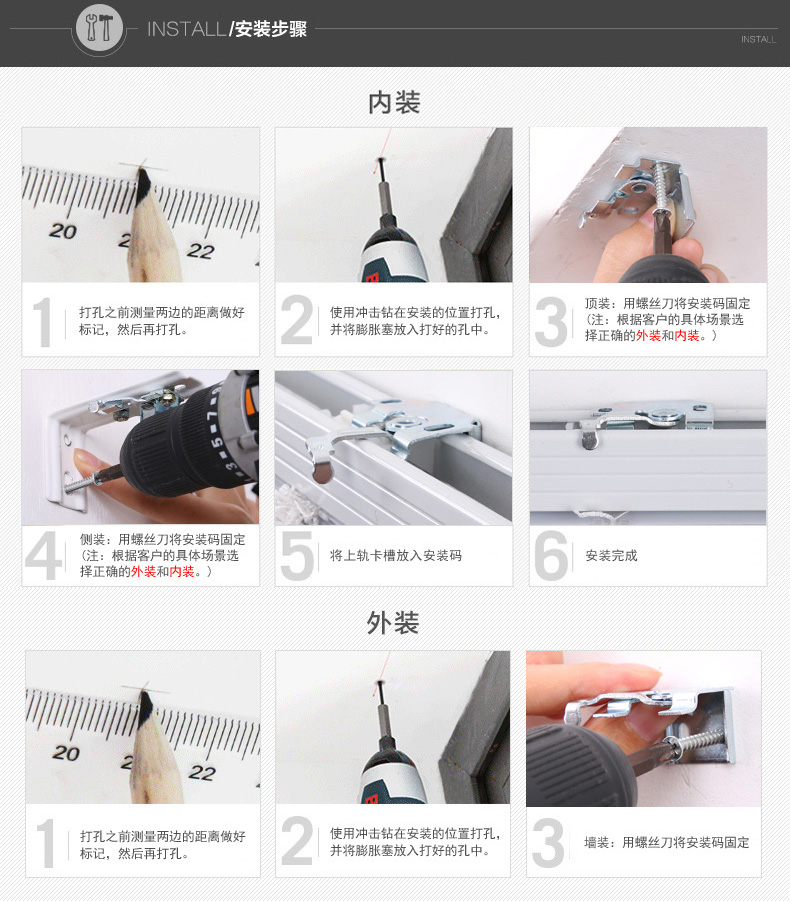 INSTALL/安装步骤

INSTALL

内装

20 22

1 打孔之前测量两边的距离做好标记，然后再打孔。

2 使用冲击钻在安装的位置打孔，并将膨胀塞放入打好的孔中。

3 顶装：用螺丝刀将安装码固定（注：根据客户的具体场景选择正确的外装和内装。）

4 侧装：用螺丝刀将安装码固定（注：根据客户的具体场景选择正确的外装和内装。）

5 将上轨卡槽放入安装码

6 安装完成

外装

20 22

1 打孔之前测量两边的距离做好标记，然后再打孔。

2 使用冲击钻在安装的位置打孔，并将膨胀塞放入打好的孔中。

3 墙装：用螺丝刀将安装码固定