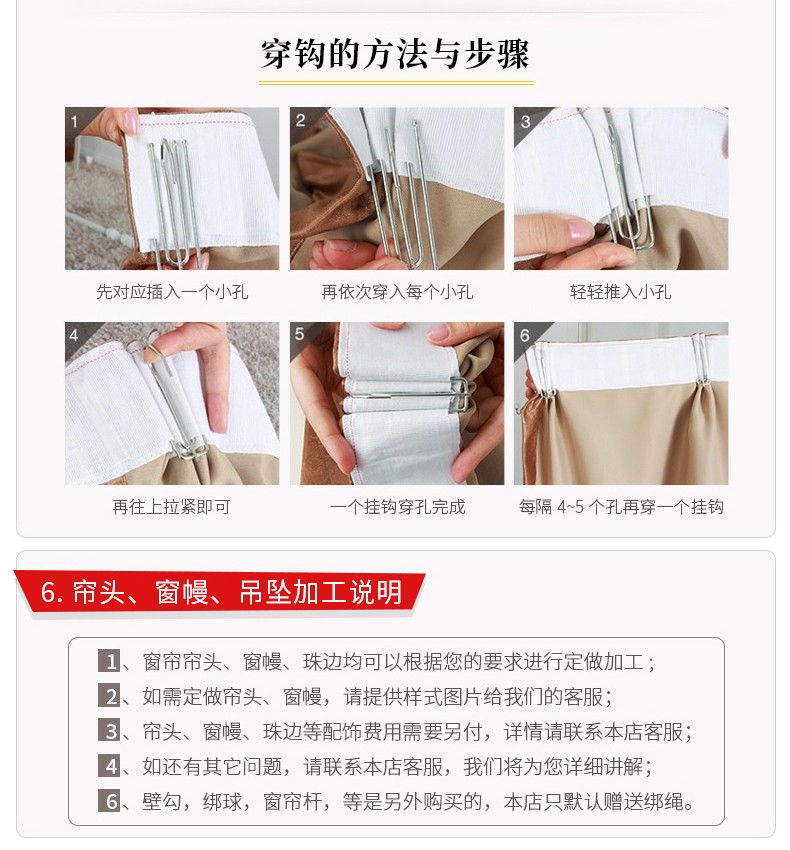 穿钩的方法与步骤

1
先对应插入一个小孔

2
再依次穿入每个小孔

3
轻轻推入小孔

4
再往上拉紧即可

5
一个挂钩穿孔完成

6
每隔 4~5 个孔再穿一个挂钩

6. 帘头、窗幔、吊坠加工说明

1、窗帘帘头、窗幔、珠边均可以根据您的要求进行定做加工；
2、如需定做帘头、窗幔，请提供样式图片给我们的客服；
3、帘头、窗幔、珠边等配饰费用需要另付，详情请联系本店客服；
4、如还有其它问题，请联系本店客服，我们将为您详细讲解；
6、壁勾，绑球，窗帘杆，等是另外购买的，本店只默认赠送绑绳。