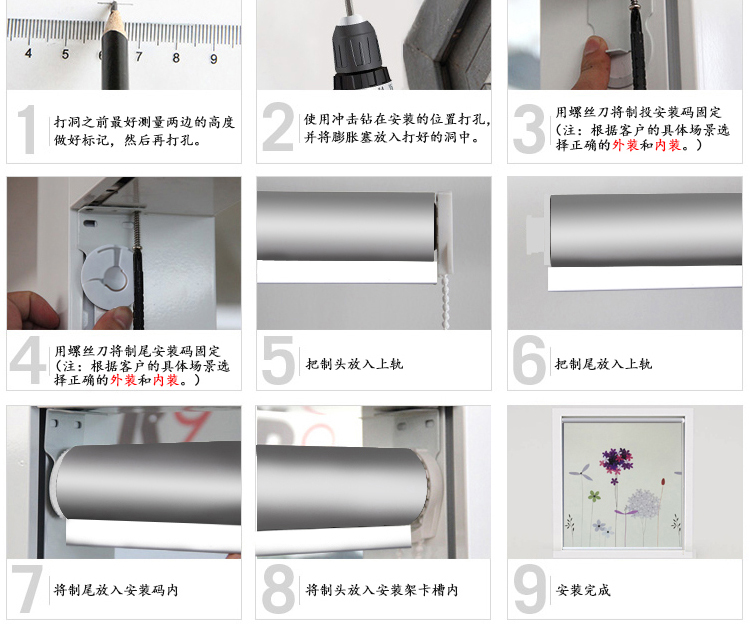 4 5 6 7 8 9

1 打洞之前最好测量两边的高度做好标记，然后再打孔。

2 使用冲击钻在安装的位置打孔，并将膨胀塞放入打好的洞中。

3 用螺丝刀将制投安装码固定（注：根据客户的具体场景选择正确的外装和内装。）

4 用螺丝刀将制尾安装码固定（注：根据客户的具体场景选择正确的外装和内装。）

5 把制头放入上轨

6 把制尾放入上轨

7 将制尾放入安装码内

8 将制头放入安装架卡槽内

9 安装完成