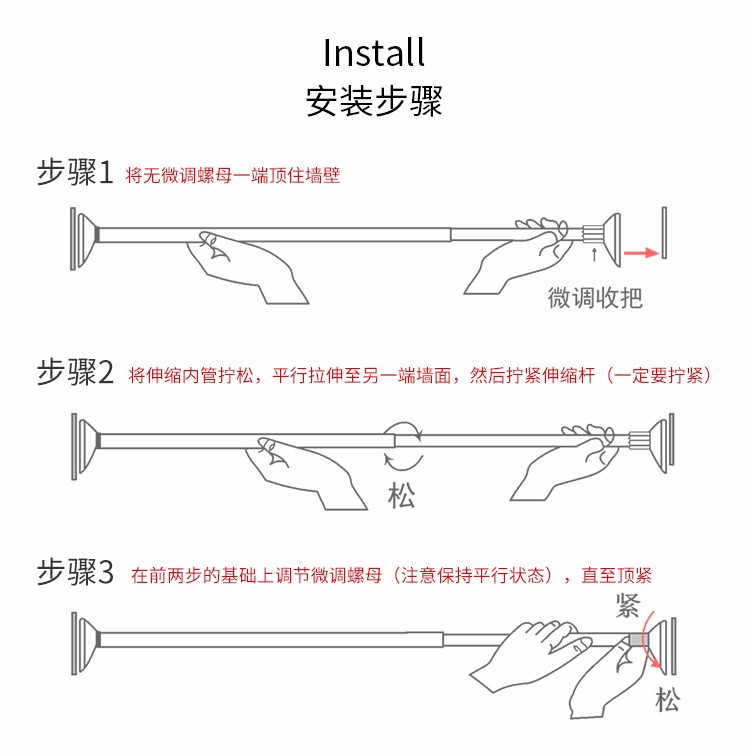 Install
安装步骤

步骤1 将无微调螺母一端顶住墙壁

微调收把

步骤2 将伸缩内管拧松，平行拉伸至另一端墙面，然后拧紧伸缩杆（一定要拧紧）

松

步骤3 在前两步的基础上调节微调螺母（注意保持平行状态），直至顶紧

紧

松