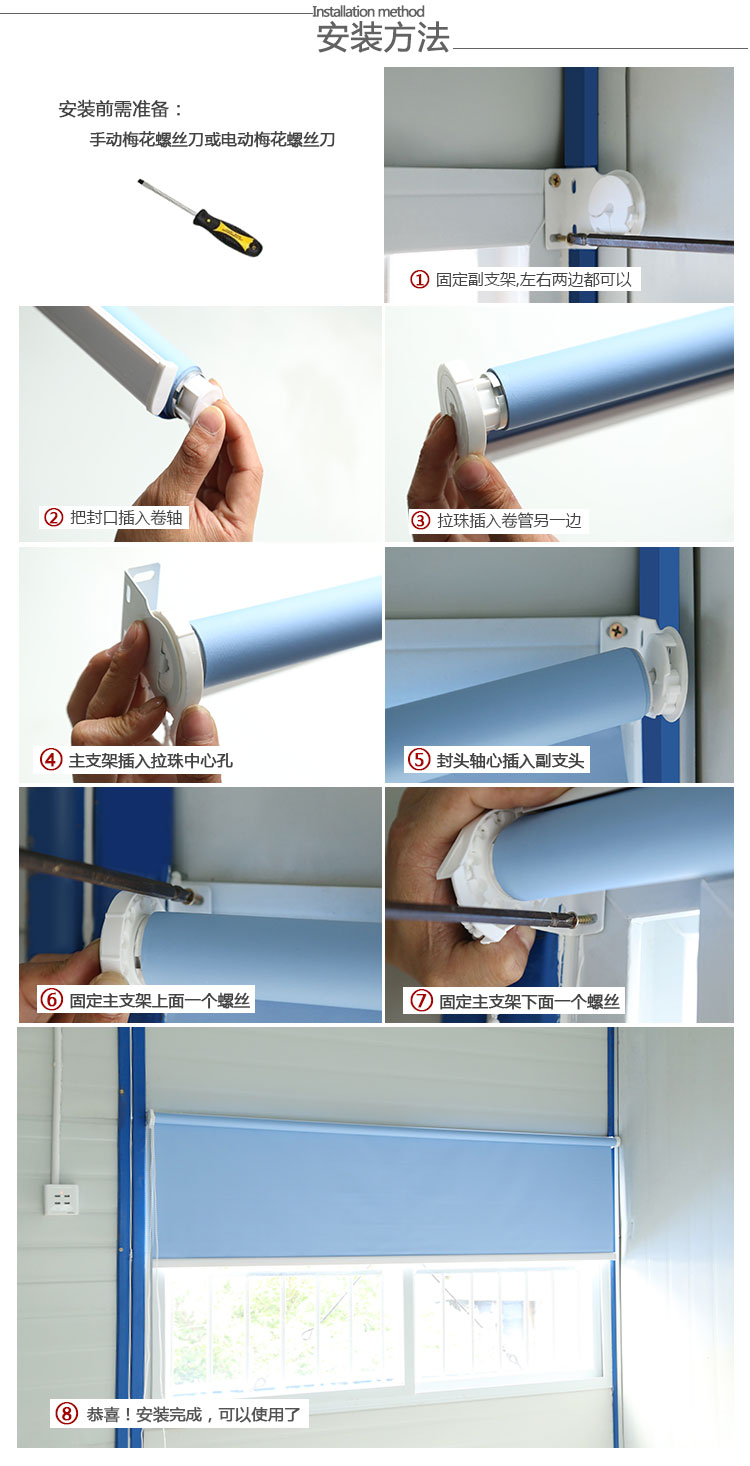 Installation method
安装方法

安装前需准备：
手动梅花螺丝刀或电动梅花螺丝刀

① 固定副支架,左右两边都可以

② 把封口插入卷轴

③ 拉珠插入卷管另一边

④ 主支架插入拉珠中心孔

⑤ 封头轴心插入副支头

⑥ 固定主支架上面一个螺丝

⑦ 固定主支架下面一个螺丝

⑧ 恭喜！安装完成，可以使用了