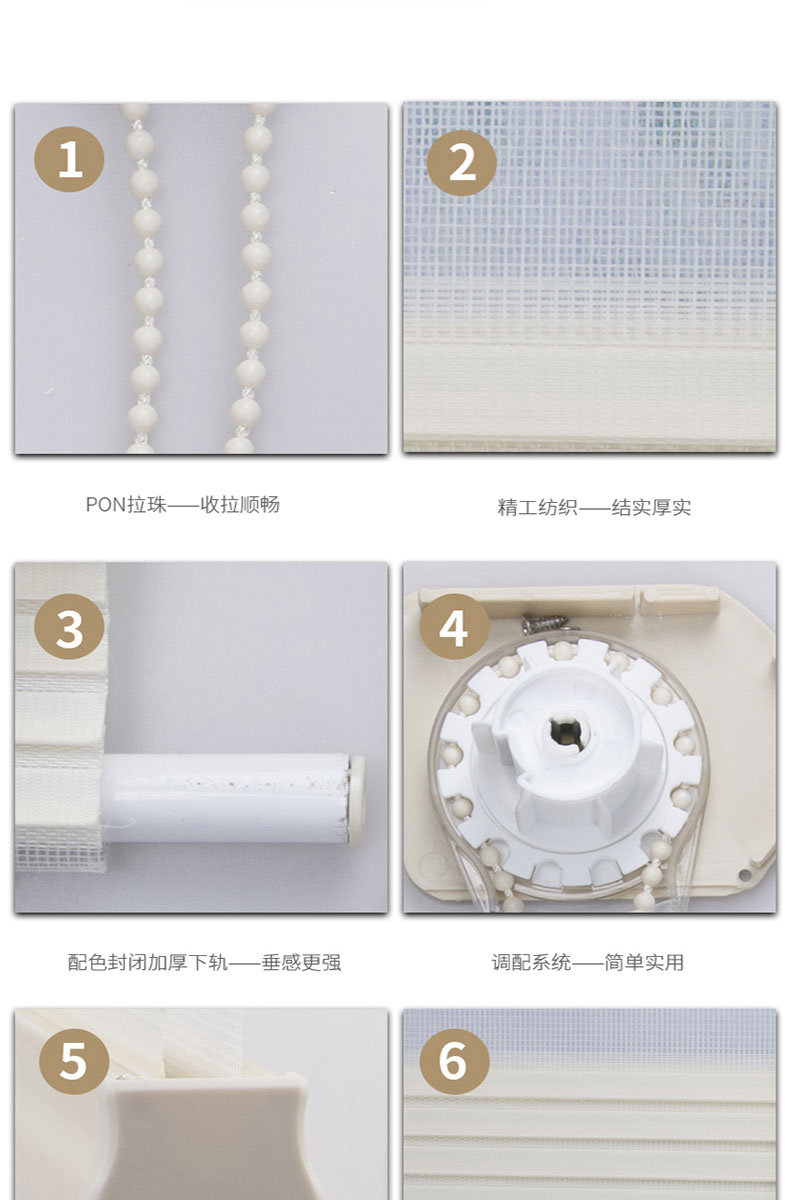 1

2

PON拉珠——收拉顺畅

精工纺织——结实厚实

3

4

配色封闭加厚下轨——垂感更强

调配系统——简单实用

5

6