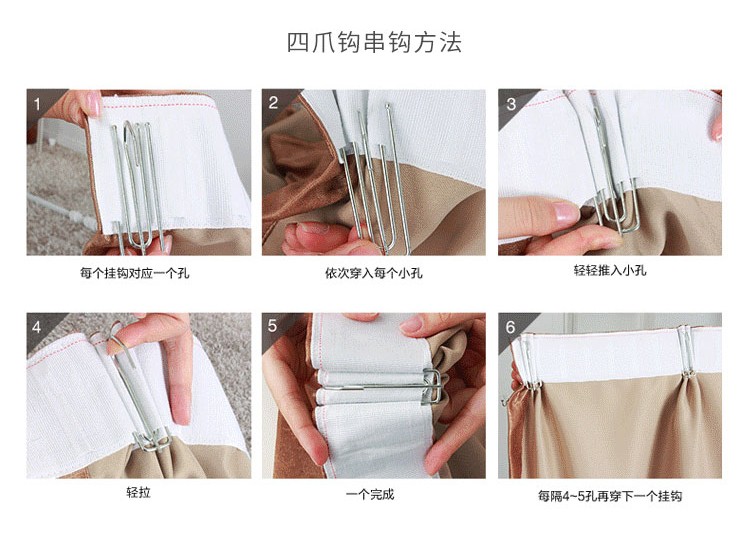 四爪钩串钩方法

1
每个挂钩对应一个孔

2
依次穿入每个小孔

3
轻轻推入小孔

4
轻拉

5
一个完成

6
每隔4~5孔再穿下一个挂钩