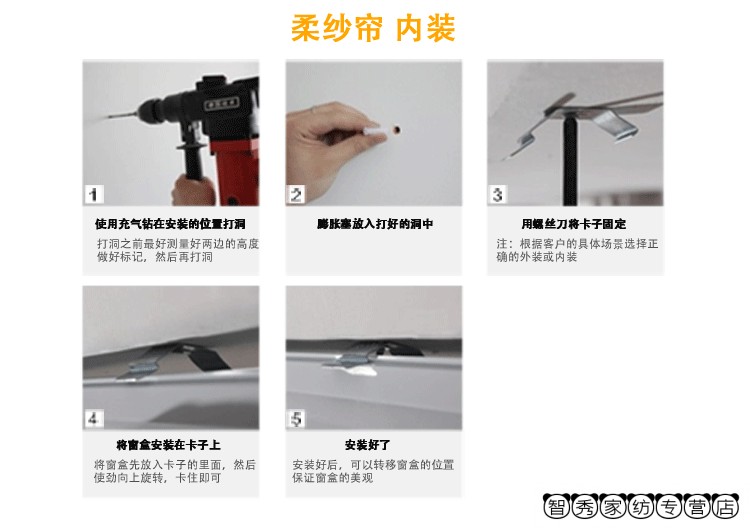 柔纱帘 内装

1
使用充气钻在安装的位置打洞
打洞之前最好测量好两边的高度做好标记，然后再打洞

2
膨胀塞放入打好的洞中

3
用螺丝刀将卡子固定
注：根据客户的具体场景选择正确的外装或内装

4
将窗盒安装在卡子上
将窗盒先放入卡子的里面，然后使劲向上旋转，卡住即可

5
安装好了
安装好后，可以转移窗盒的位置保证窗盒的美观

智秀家纺专营店