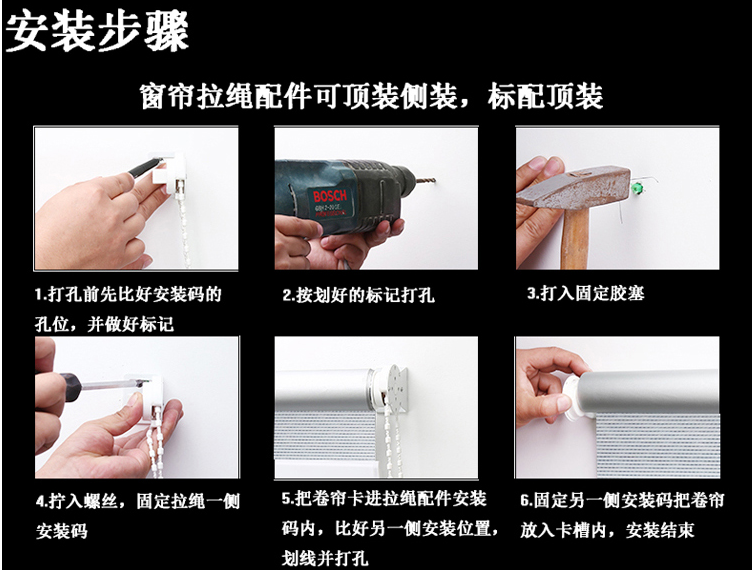 安装步骤

窗帘拉绳配件可顶装侧装，标配顶装

BOSCH

1.打孔前先比好安装码的孔位，并做好标记

2.按划好的标记打孔

3.打入固定胶塞

4.拧入螺丝，固定拉绳一侧安装码

5.把卷帘卡进拉绳配件安装码内，比好另一侧安装位置，划线并打孔

6.固定另一侧安装码把卷帘放入卡槽内，安装结束