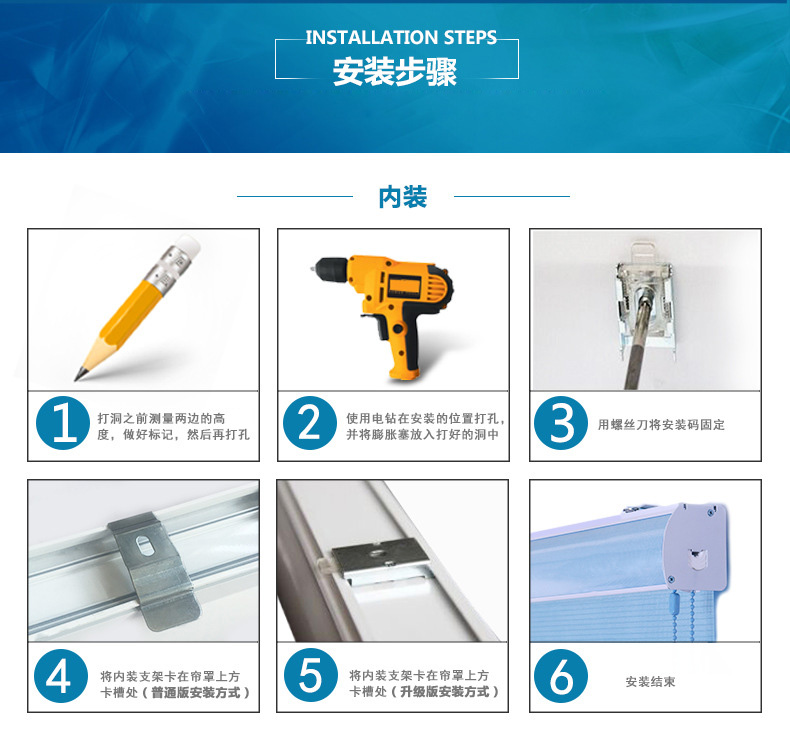 INSTALLATION STEPS
安装步骤

内装

1 打洞之前测量两边的高度，做好标记，然后再打孔

2 使用电钻在安装的位置打孔，并将膨胀塞放入打好的洞中

3 用螺丝刀将安装码固定

4 将内装支架卡在帘罩上方卡槽处（普通版安装方式）

5 将内装支架卡在帘罩上方卡槽处（升级版安装方式）

6 安装结束