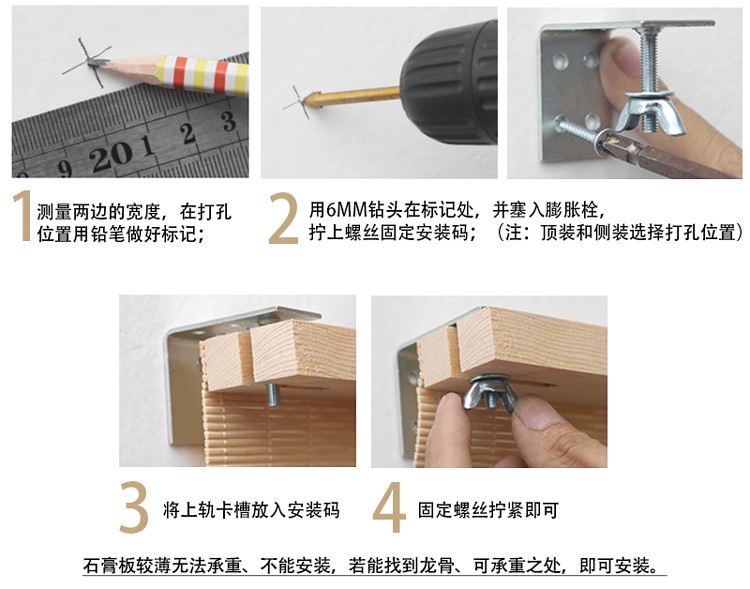 9 20 1 2 3

1 测量两边的宽度，在打孔位置用铅笔做好标记；

2 用6MM钻头在标记处，并塞入膨胀栓，拧上螺丝固定安装码；（注：顶装和侧装选择打孔位置）

3 将上轨卡槽放入安装码

4 固定螺丝拧紧即可

石膏板较薄无法承重、不能安装，若能找到龙骨、可承重之处，即可安装。