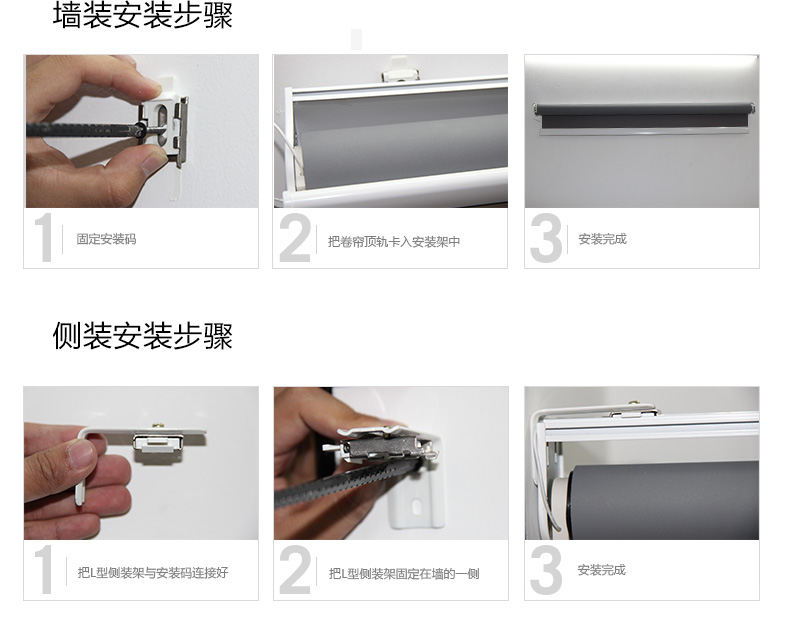 墙装安装步骤

1 固定安装码

2 把卷帘顶轨卡入安装架中

3 安装完成

侧装安装步骤

1 把L型侧装架与安装码连接好

2 把L型侧装架固定在墙的一侧

3 安装完成