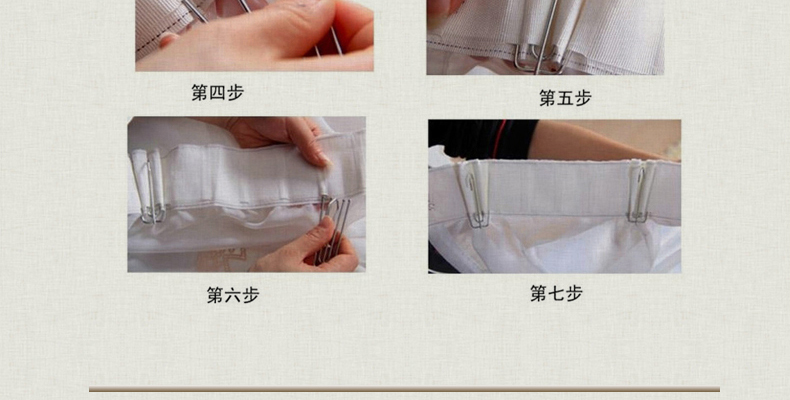 第四步

第五步

第六步

第七步