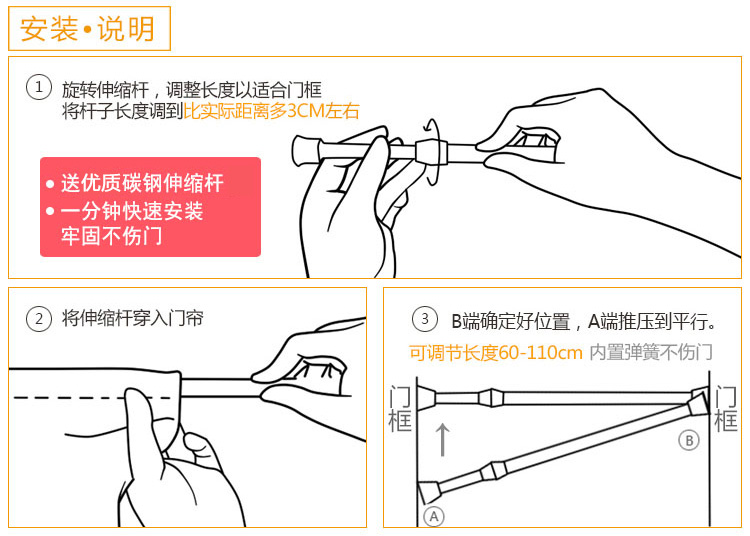 安装•说明

1 旋转伸缩杆，调整长度以适合门框
将杆子长度调到比实际距离多3CM左右

• 送优质碳钢伸缩杆
• 一分钟快速安装
牢固不伤门

2 将伸缩杆穿入门帘

3 B端确定好位置，A端推压到平行。
可调节长度60-110cm 内置弹簧不伤门

门框

门框

B

A