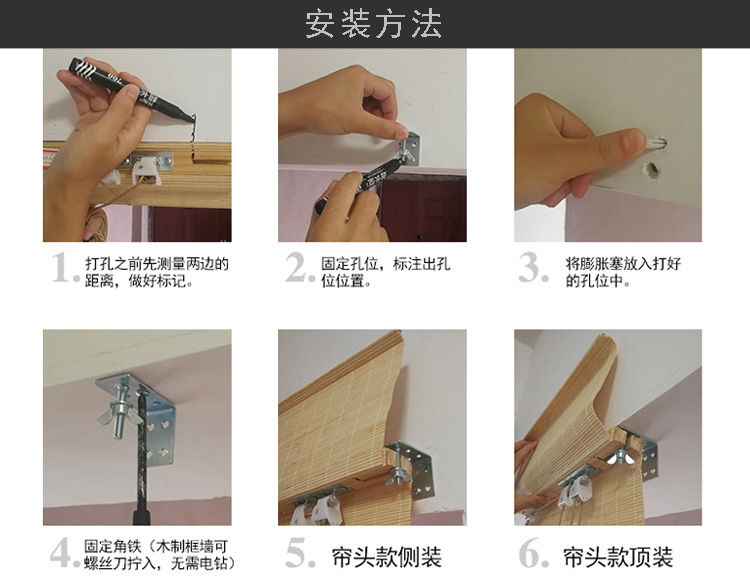 安装方法

1. 打孔之前先测量两边的距离，做好标记。

2. 固定孔位，标注出孔位位置。

3. 将膨胀塞放入打好的孔位中。

4. 固定角铁（木制框墙可螺丝刀拧入，无需电钻）

5. 帘头款侧装

6. 帘头款顶装